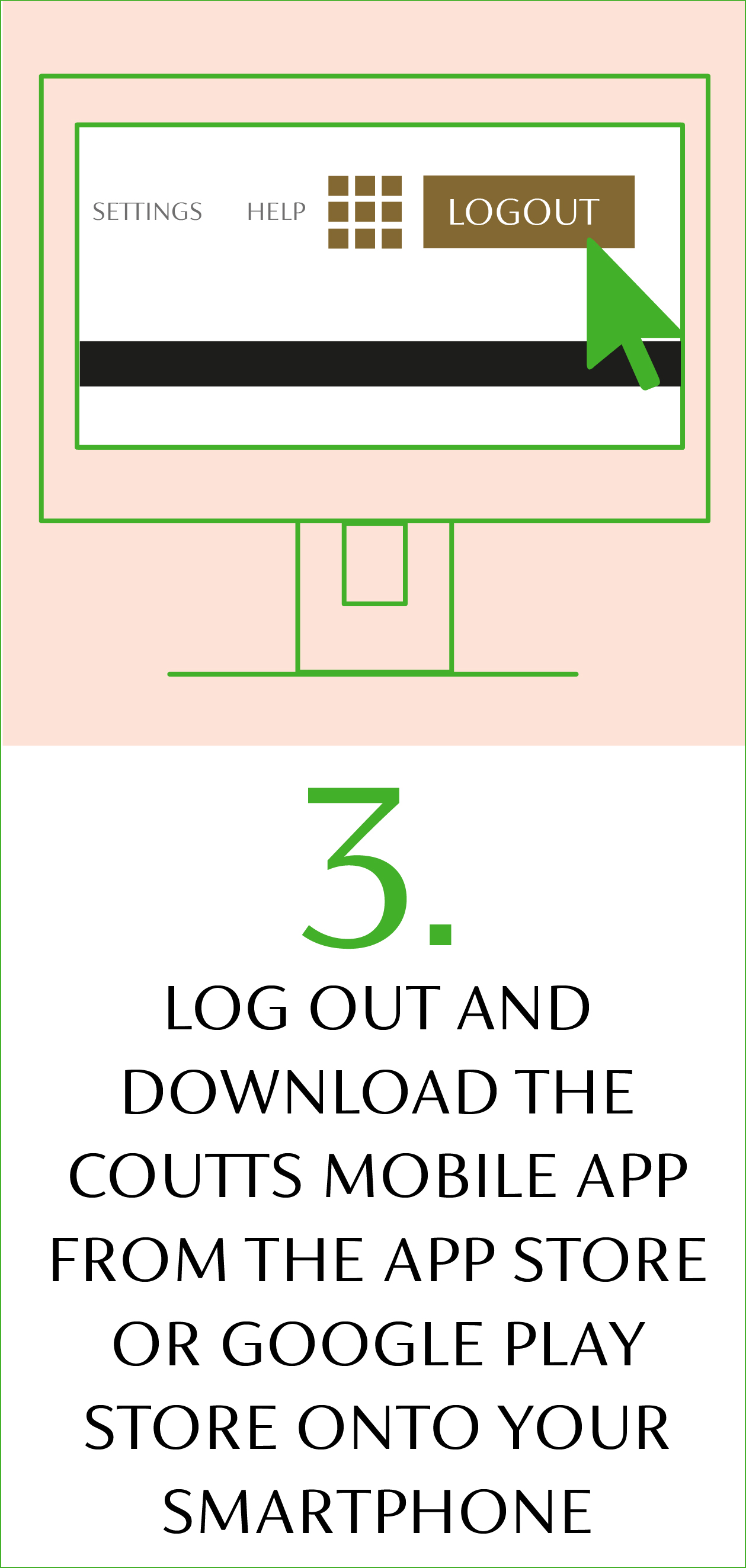 SETTINGS HELP LOGOUT

3.

LOG OUT AND DOWNLOAD THE COUTTS MOBILE APP FROM THE APP STORE OR GOOGLE PLAY STORE ONTO YOUR SMARTPHONE